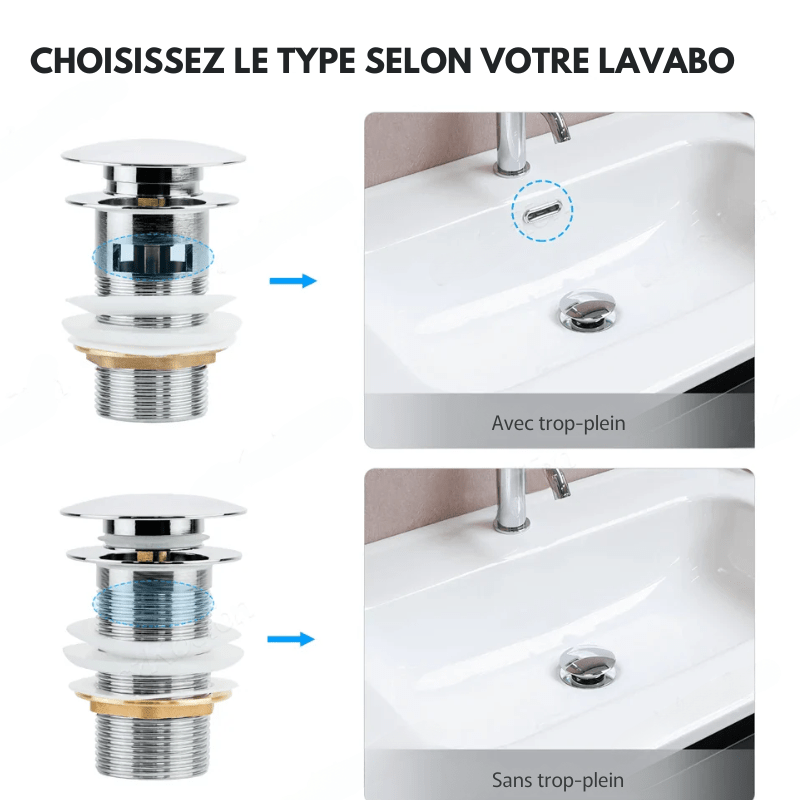 CHOISISSEZ LE TYPE SELON VOTRE LAVABO

Avec trop-plein

Sans trop-plein