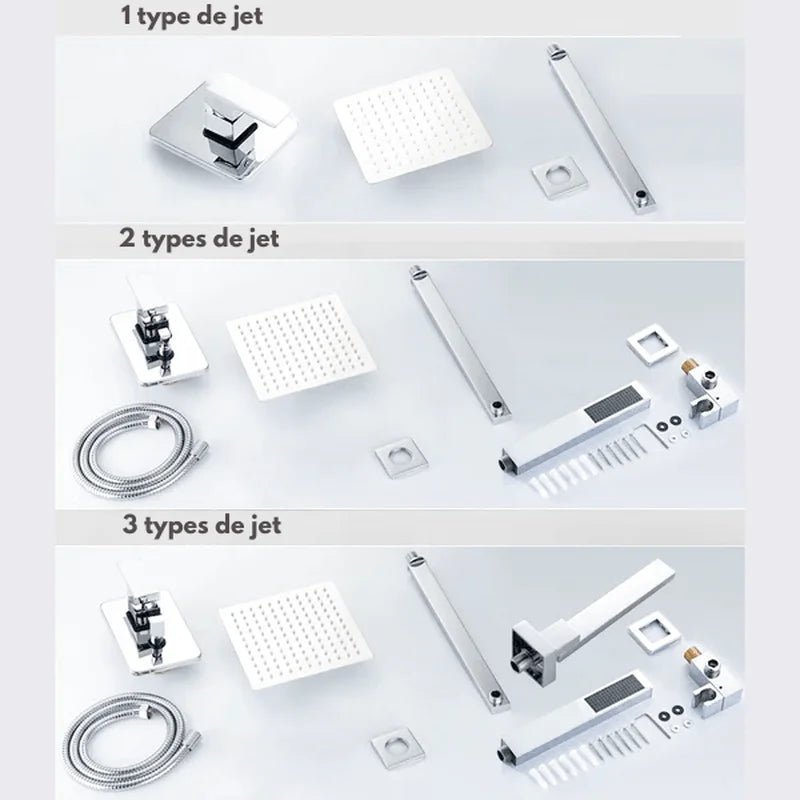 1 type de jet

2 types de jet

3 types de jet