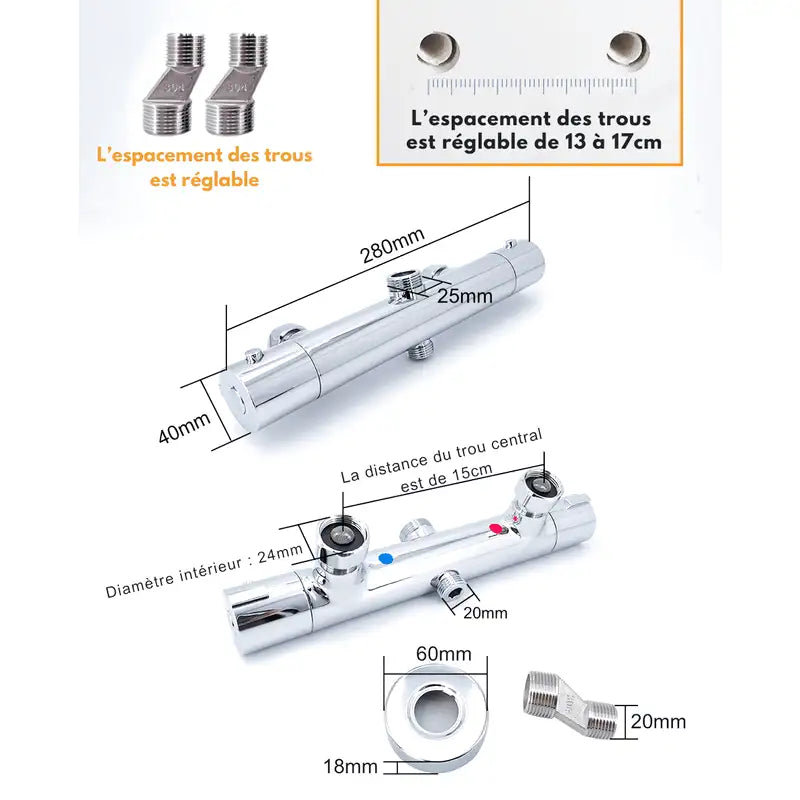 304 304

L'espacement des trous est réglable

L'espacement des trous est réglable de 13 à 17cm

280mm

25mm

40mm

La distance du trou central est de 15cm

Diamètre intérieur : 24mm

20mm

60mm

18mm

304

20mm