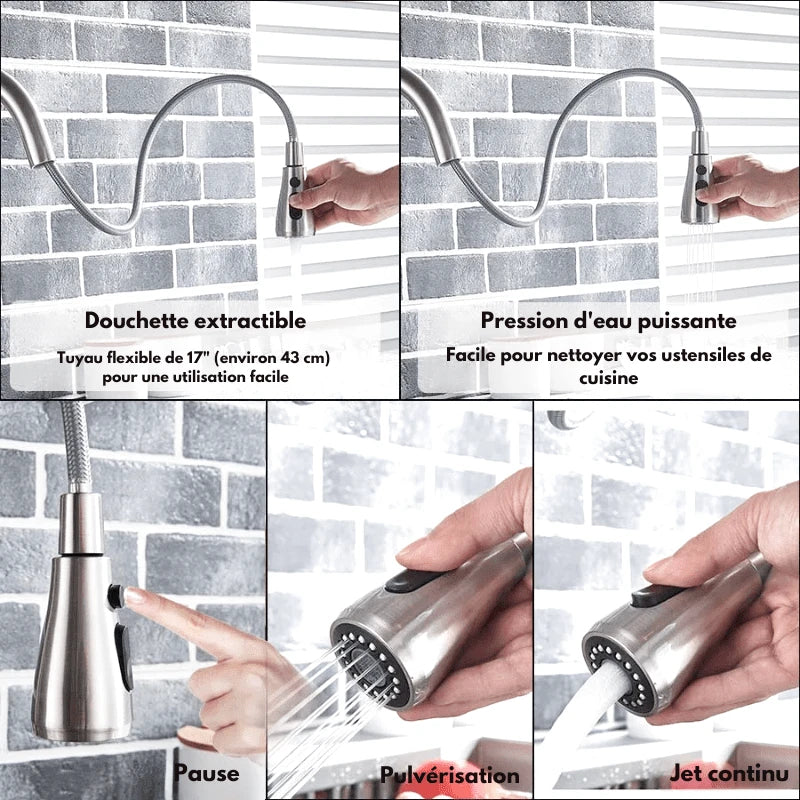 Douchette extractible

Tuyau flexible de 17" (environ 43 cm) pour une utilisation facile

Pression d'eau puissante

Facile pour nettoyer vos ustensiles de cuisine

Pause

Pulvérisation

Jet continu