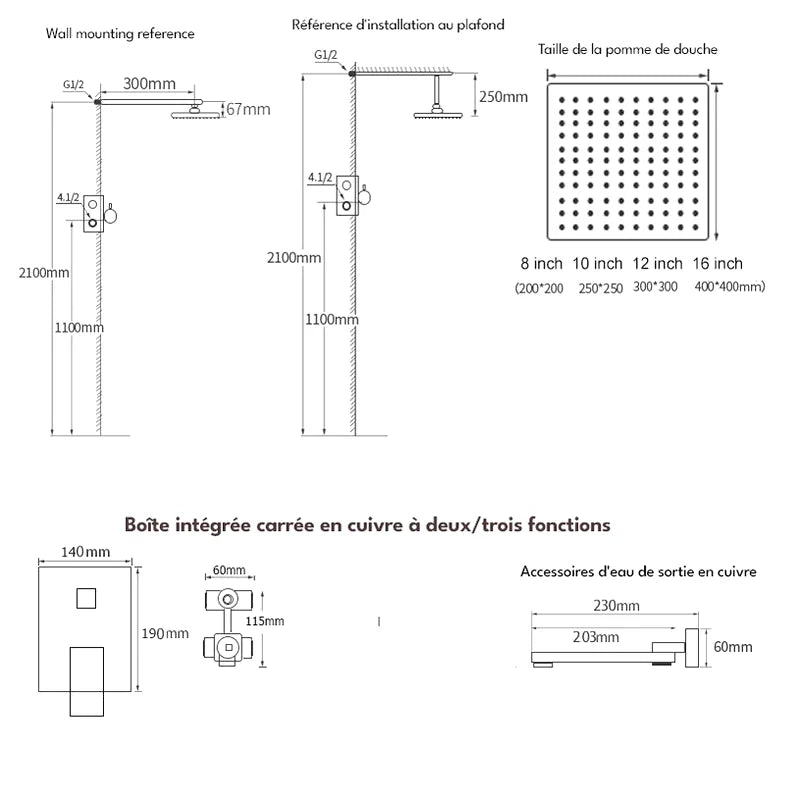 Wall mounting reference

G1/2

300mm

67mm

4.1/2

2100mm

1100mm

Référence d'installation au plafond

G1/2

250mm

4.1/2

2100mm

1100mm

Taille de la pomme de douche

8 inch 10 inch 12 inch 16 inch

(200*200 250*250 300*300 400*400mm)

Boîte intégrée carrée en cuivre à deux/trois fonctions

140mm

190mm

60mm

115mm

Accessoires d'eau de sortie en cuivre

230mm

203mm

60mm